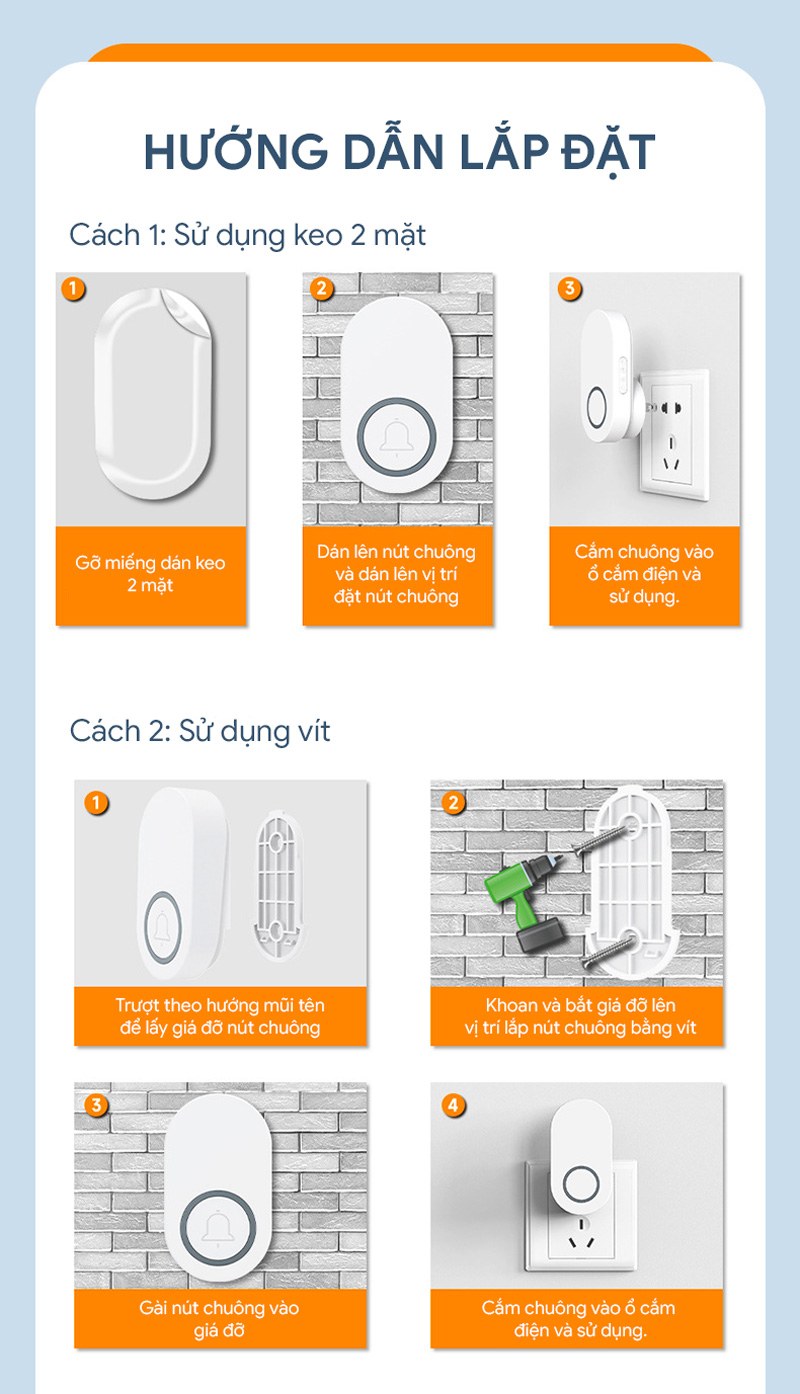 HƯỚNG DẪN LẮP ĐẶT

Cách 1: Sử dụng keo 2 mặt

1

Gỡ miếng dán keo 2 mặt

2

Dán lên nút chuông và dán lên vị trí đặt nút chuông

3

Cắm chuông vào ổ cắm điện và sử dụng.

Cách 2: Sử dụng vít

1

Trượt theo hướng mũi tên để lấy giá đỡ nút chuông

2

Khoan và bắt giá đỡ lên vị trí lắp nút chuông bằng vít

3

Gài nút chuông vào giá đỡ

4

Cắm chuông vào ổ cắm điện và sử dụng.